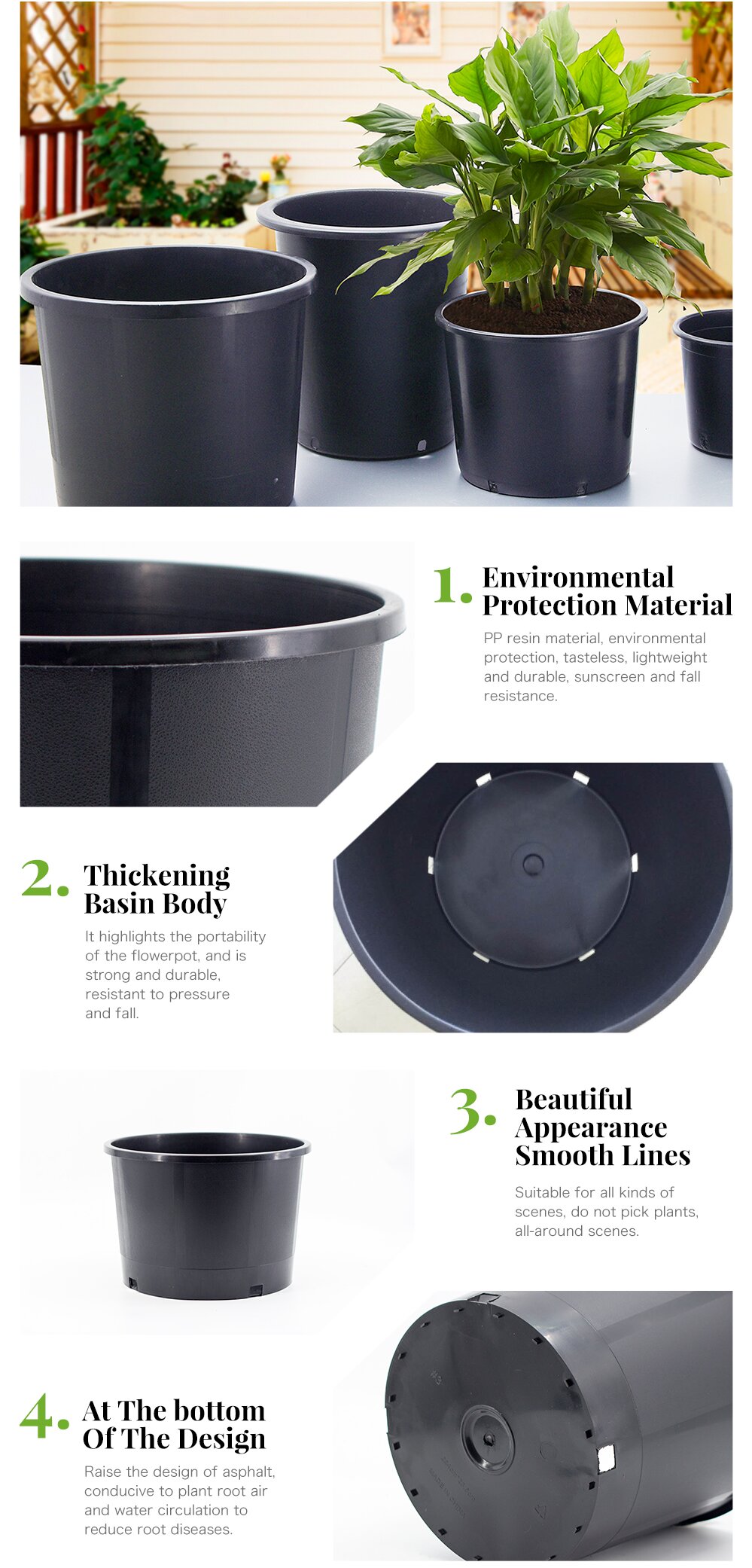 1. Environmental Protection Material

PP resin material, environmental protection, tasteless, lightweight and durable, sunscreen and fall resistance.

2. Thickening Basin Body

It highlights the portability of the flowerpot, and is strong and durable, resistant to pressure and fall.

3. Beautiful Appearance Smooth Lines

Suitable for all kinds of scenes, do not pick plants, all-around scenes.

4. At The bottom Of The Design

Raise the design of asphalt, conducive to plant root air and water circulation to reduce root diseases.